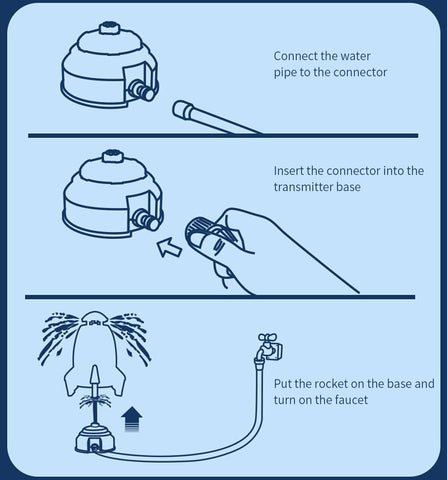 Connect the water pipe to the connector

Insert the connector into the transmitter base

Put the rocket on the base and turn on the faucet