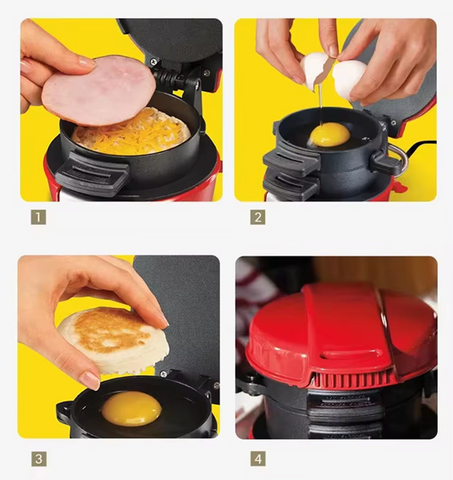 1

2

3

4