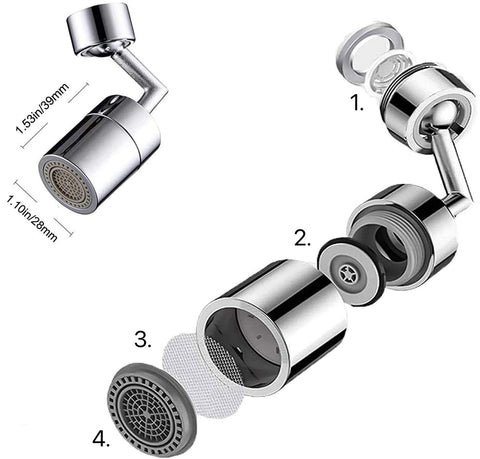 1.53in/39mm

1.10in/28mm

1.

2.

3.

4.